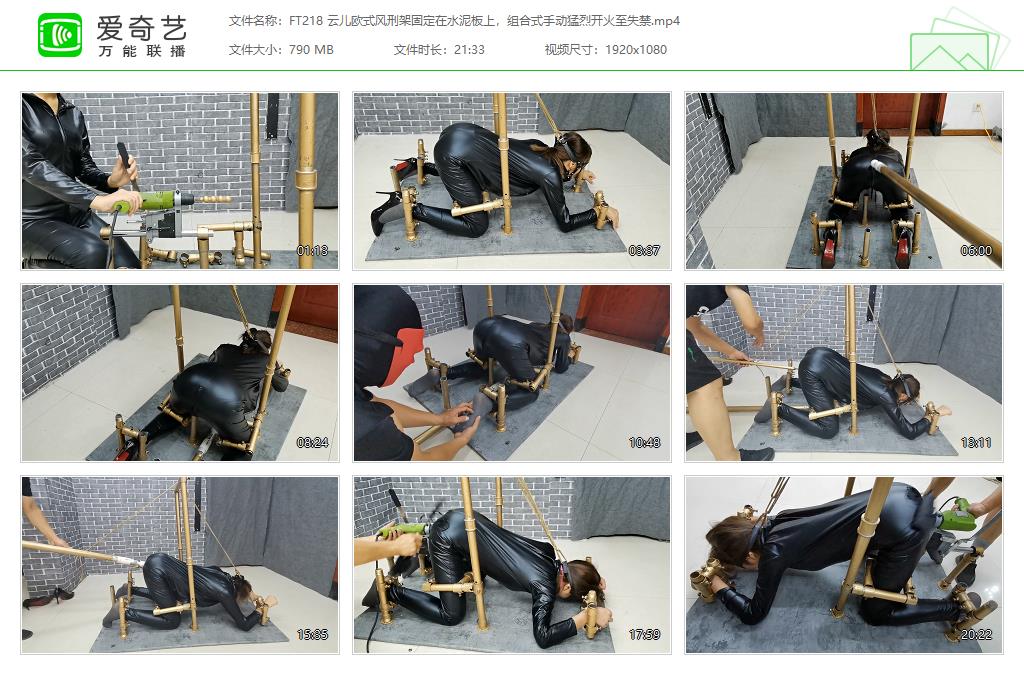 爱奇艺
万能联播

文件名称：FT218 云儿欧式风刑架固定在水泥板上，组合式手动猛烈开火至失禁.mp4
文件大小：790 MB
文件时长：21:33
视频尺寸：1920x1080

01:13
03:37
06:00
08:24
10:48
13:11
15:35
17:59
20:22