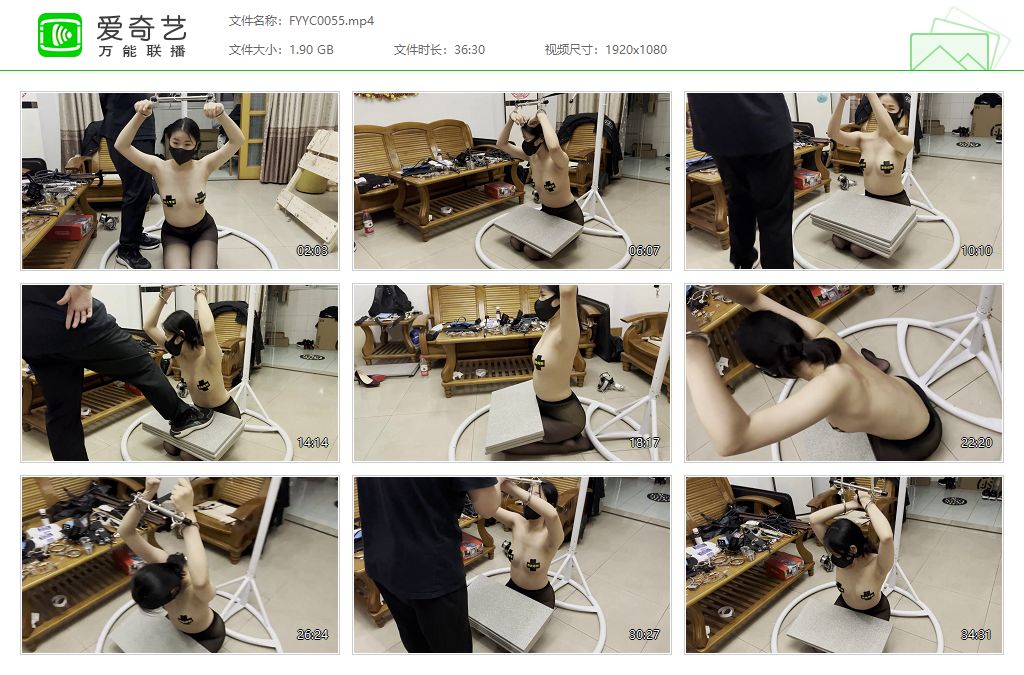 爱奇艺
万能联播

文件名称：FYYC0055.mp4
文件大小：1.90 GB
文件时长：36:30
视频尺寸：1920x1080

02:03
06:07
10:10
14:14
18:17
22:20
26:24
30:27
34:31