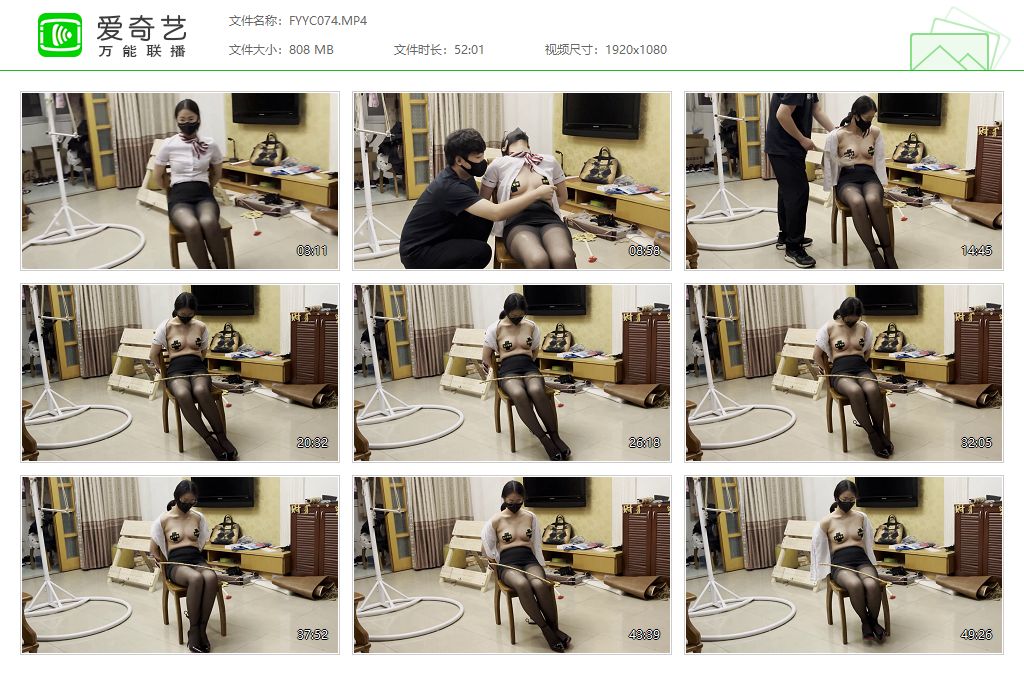 爱奇艺
万能联播

文件名称：FYYC074.MP4
文件大小：808 MB
文件时长：52:01
视频尺寸：1920x1080

03:11
08:58
14:45
20:32
26:18
32:05
37:52
43:39
49:26